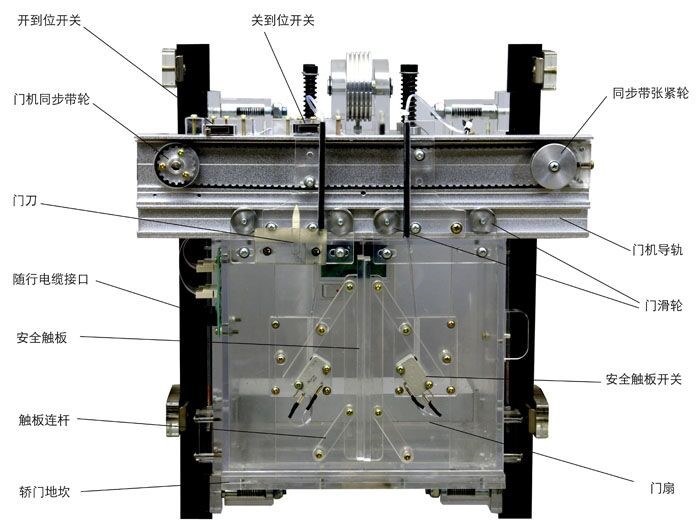 开到位开关
关到位开关
门机同步带轮
同步带张紧轮
门刀
门机导轨
随行电缆接口
门滑轮
安全触板
安全触板开关
触板连杆
轿门地坎
门扇